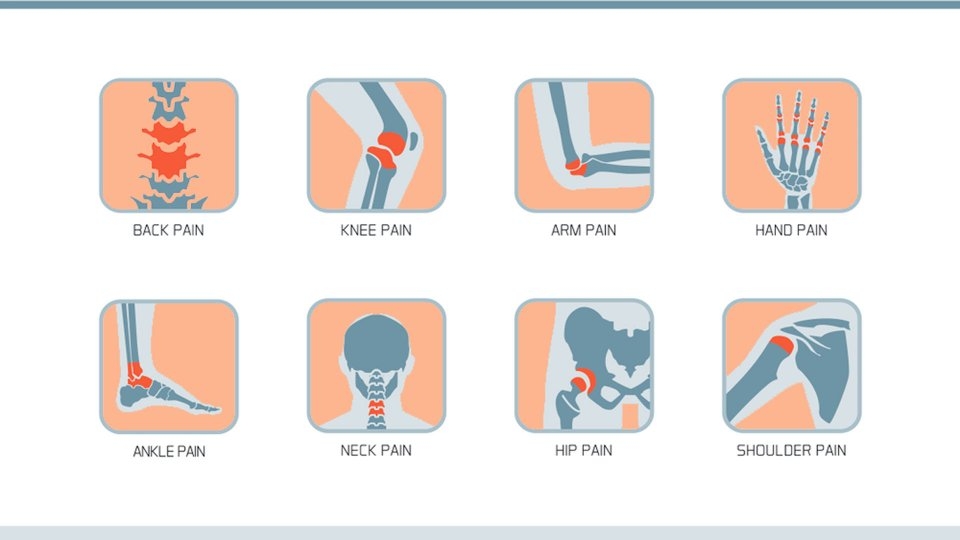 BACK PAIN
KNEE PAIN
ARM PAIN
HAND PAIN
ANKLE PAIN
NECK PAIN
HIP PAIN
SHOULDER PAIN