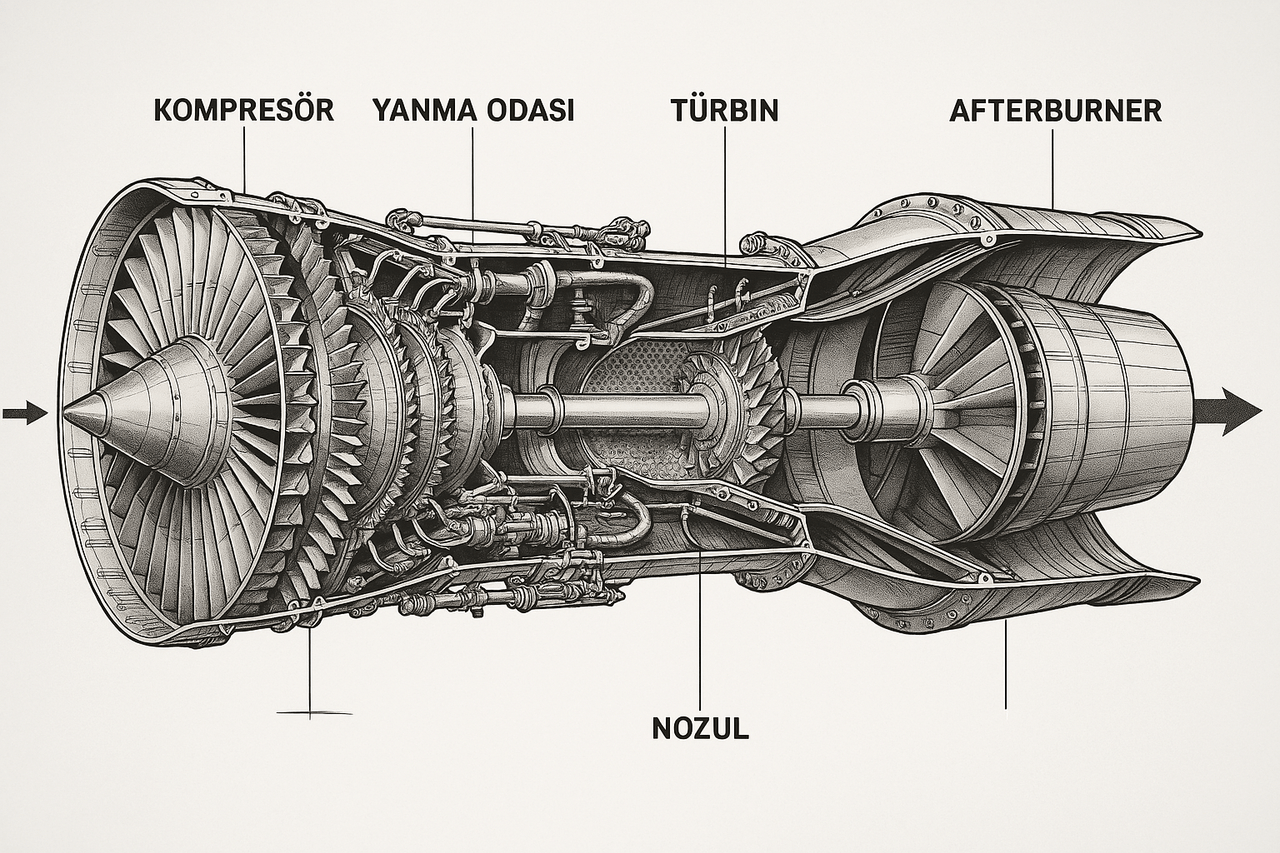 KOMPRESÖR
YANMA ODASI
TÜRBIN
AFTERBURNER
NOZUL