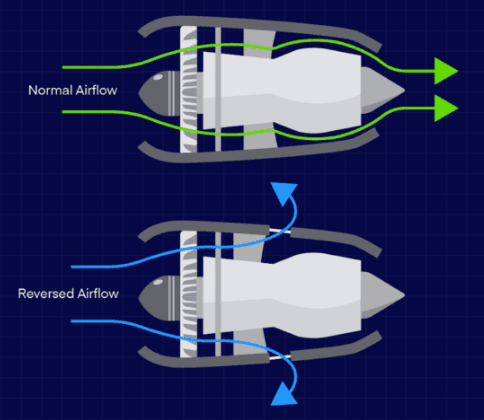 Normal Airflow

Reversed Airflow