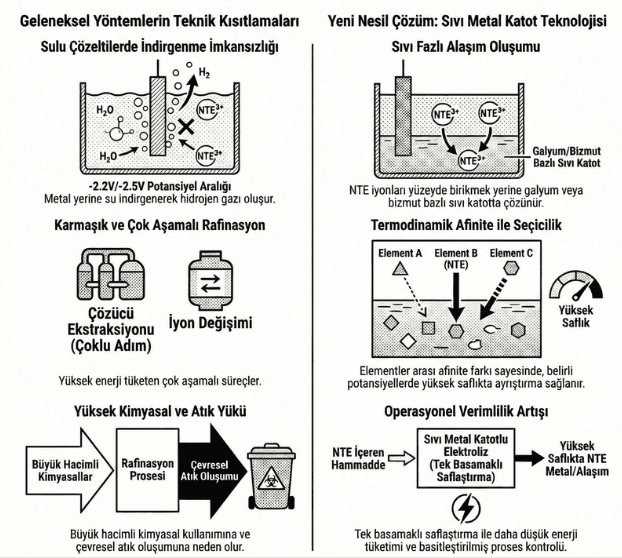 Geleneksel Yöntemlerin Teknik Kısıtlamaları

Sulu Çözeltilerde İndirgenme İmkansızlığı

$H_2$

$H_2O$

$NTE^{3+}$

$H_2O$

$NTE^{3+}$

-2.2V/-2.5V Potansiyel Aralığı
Metal yerine su indirgenerek hidrojen gazı oluşur.

Karmaşık ve Çok Aşamalı Rafinasyon

Çözücü Ekstraksiyonu (Çoklu Adım)

İyon Değişimi

Yüksek enerji tüketen çok aşamalı süreçler.

Yüksek Kimyasal ve Atık Yükü

Büyük Hacimli Kimyasallar

Rafinasyon Prosesi

Çevresel Atık Oluşumu

Büyük hacimli kimyasal kullanımına ve çevresel atık oluşumuna neden olur.

Yeni Nesil Çözüm: Sıvı Metal Katot Teknolojisi

Sıvı Fazlı Alaşım Oluşumu

$NTE^{3+}$

$NTE^{3+}$

$NTE^{3+}$

Galyum/Bizmut Bazlı Sıvı Katot

NTE iyonları yüzeyde birikmek yerine galyum veya bizmut bazlı sıvı katotta çözünür.

Termodinamik Afinite ile Seçicilik

Element A

Element B (NTE)

Element C

Yüksek Saflık

Elementler arası afinite farkı sayesinde, belirli potansiyellerde yüksek saflıkta ayrıştırma sağlanır.

Operasyonel Verimlilik Artışı

NTE İçeren Hammadde

Sıvı Metal Katotlu Elektroliz (Tek Basamaklı Saflaştırma)

Yüksek Saflıkta NTE Metal/Alaşım

Tek basamaklı saflaştırma ile daha düşük enerji tüketimi ve basitleştirilmiş proses kontrolü.